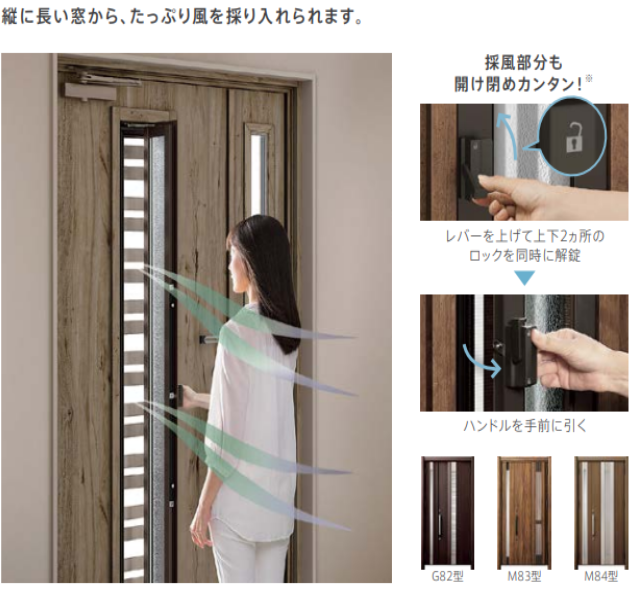 縦に長い窓から、たっぷり風を採り入れられます。

採風部分も
開け閉めカンタン！※

レバーを上げて上下2ヵ所の
ロックを同時に解錠

ハンドルを手前に引く

G82型

M83型

M84型